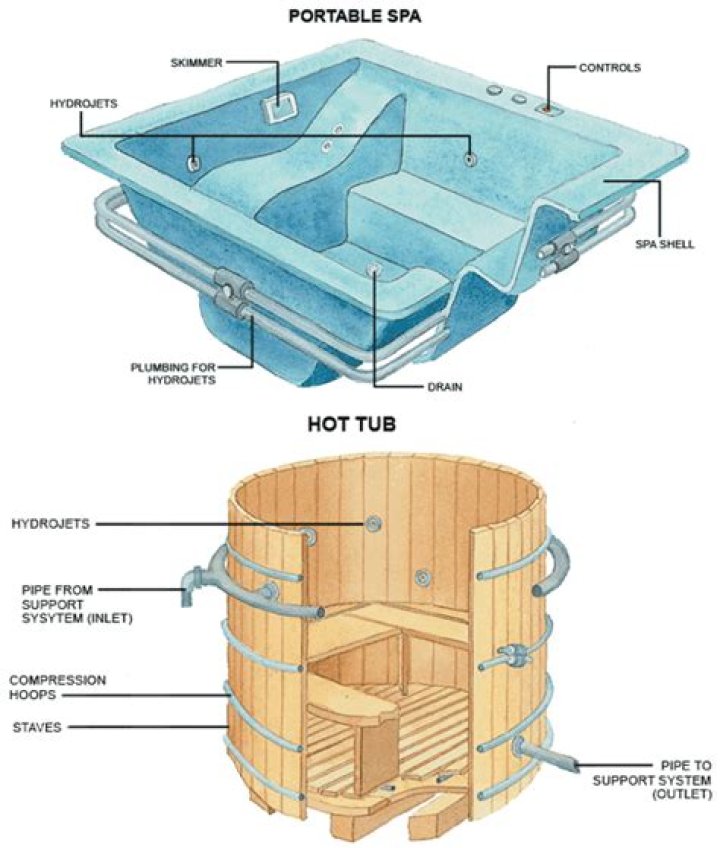 PORTABLE SPA

SKIMMER

CONTROLS

HYDROJETS

SPA SHELL

PLUMBING FOR HYDROJETS

DRAIN

HOT TUB

HYDROJETS

PIPE FROM SUPPORT SYSYTEM (INLET)

COMPRESSION HOOPS

STAVES

PIPE TO SUPPORT SYSTEM (OUTLET)