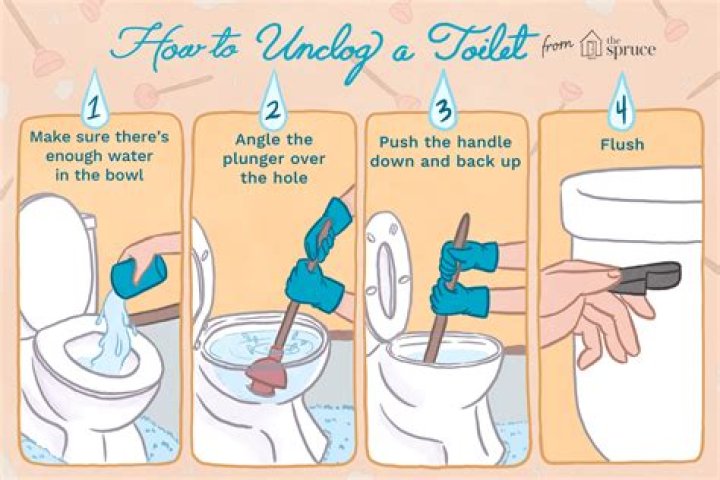 How to Unclog a Toilet from the spruce

1
Make sure there's enough water in the bowl

2
Angle the plunger over the hole

3
Push the handle down and back up

4
Flush